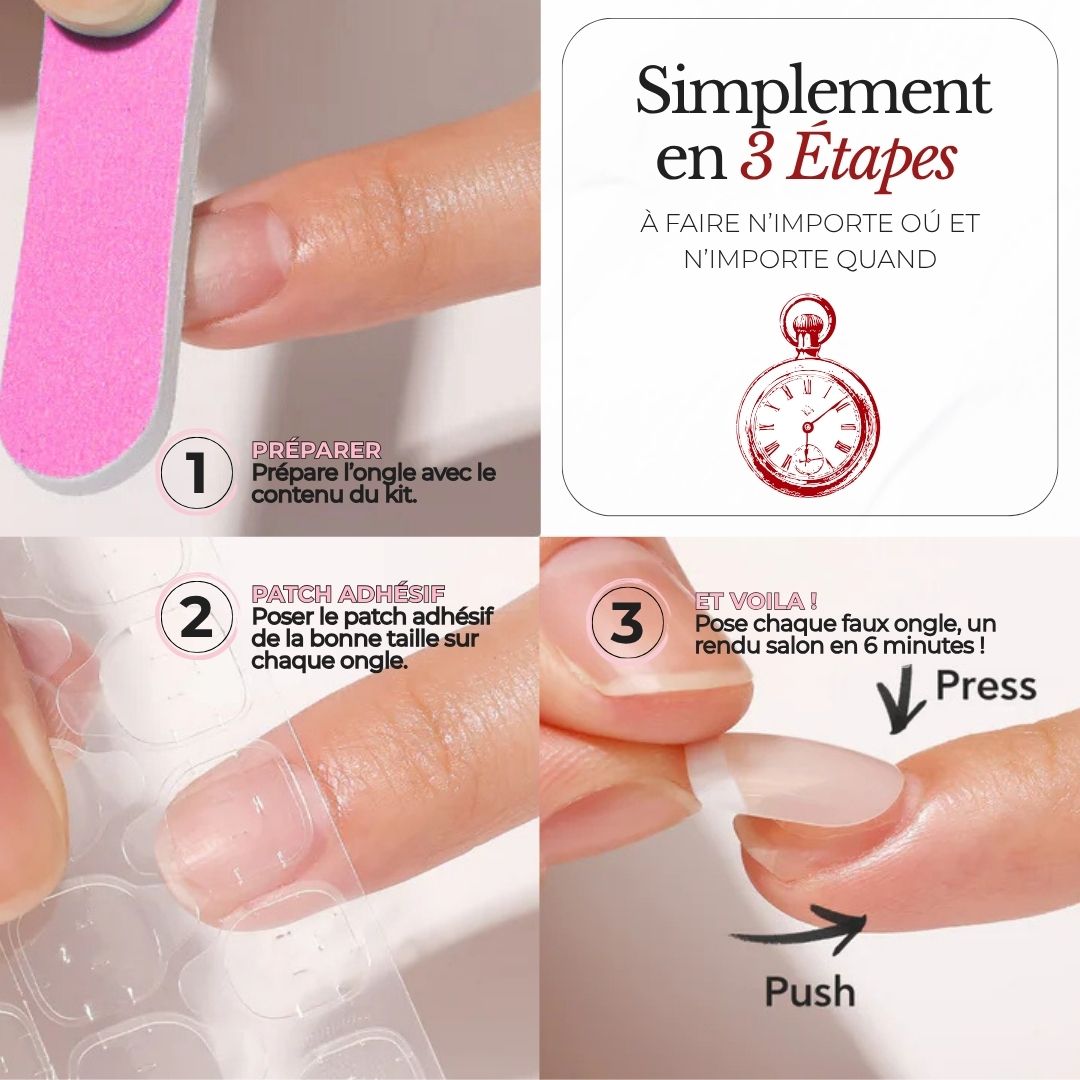 Simplement en 3 Étapes

À FAIRE N'IMPORTE OÚ ET N'IMPORTE QUAND

1
PRÉPARER
Prépare l'ongle avec le contenu du kit.

2
PATCH ADHÉSIF
Poser le patch adhésif de la bonne taille sur chaque ongle.

3
ET VOILA !
Pose chaque faux ongle, un rendu salon en 6 minutes !

Press

Push